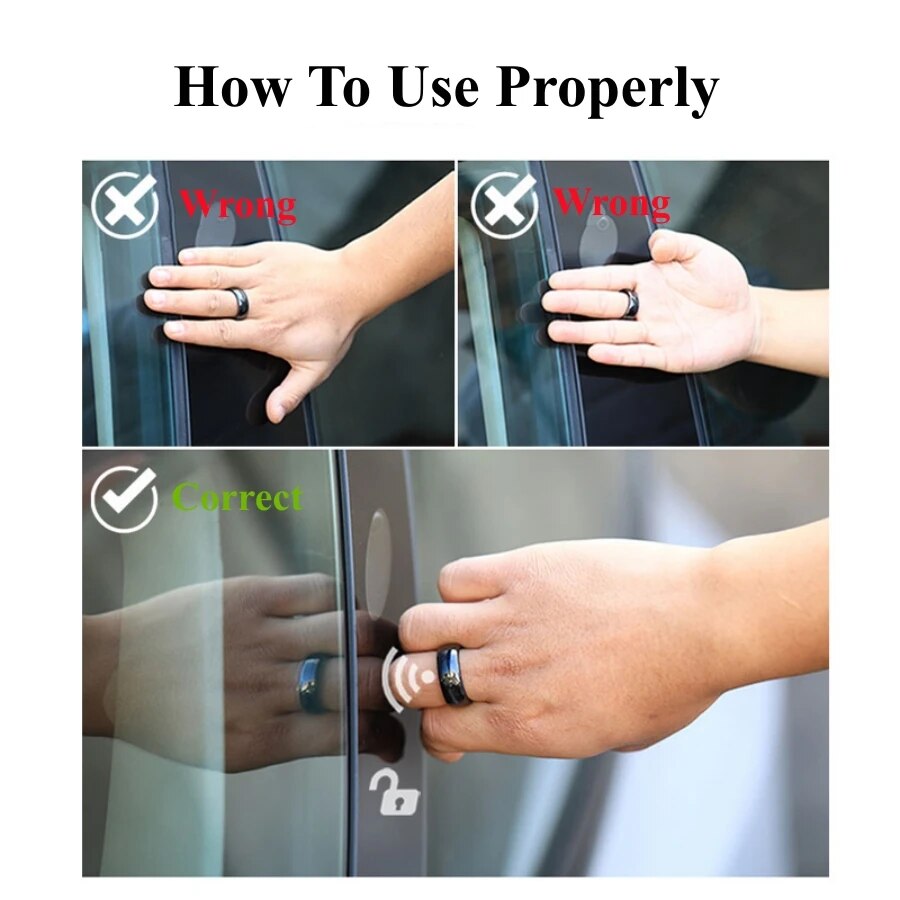 How To Use Properly

Wrong

Wrong

Correct