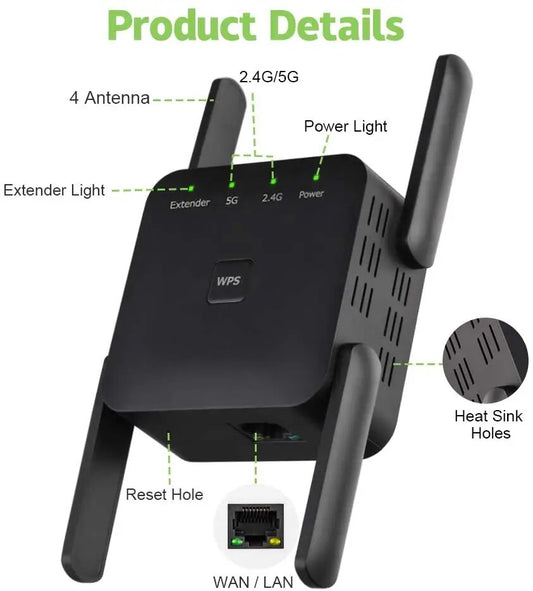 Product Details

2.4G/5G

4 Antenna

Power Light

Extender Light

Extender 5G 2.4G Power

WPS

Heat Sink Holes

Reset Hole

WAN / LAN