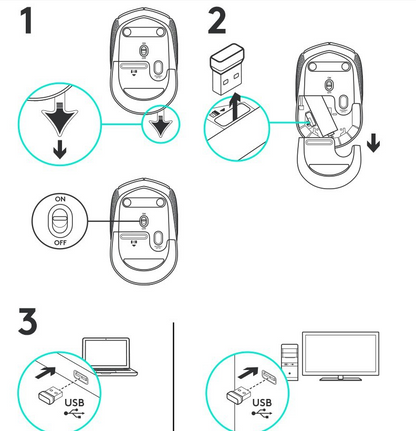 1

2

ON

OFF

3

USB

USB